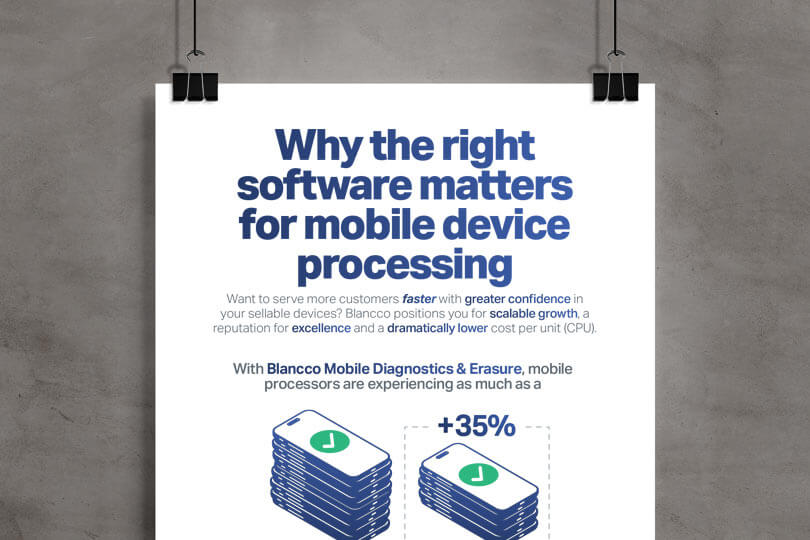 Why the right software matters for mobile device processing

Want to serve more customers faster with greater confidence in your sellable devices? Blancco positions you for scalable growth, a reputation for excellence and a dramatically lower cost per unit (CPU).

With Blancco Mobile Diagnostics & Erasure, mobile processors are experiencing as much as a

+35%